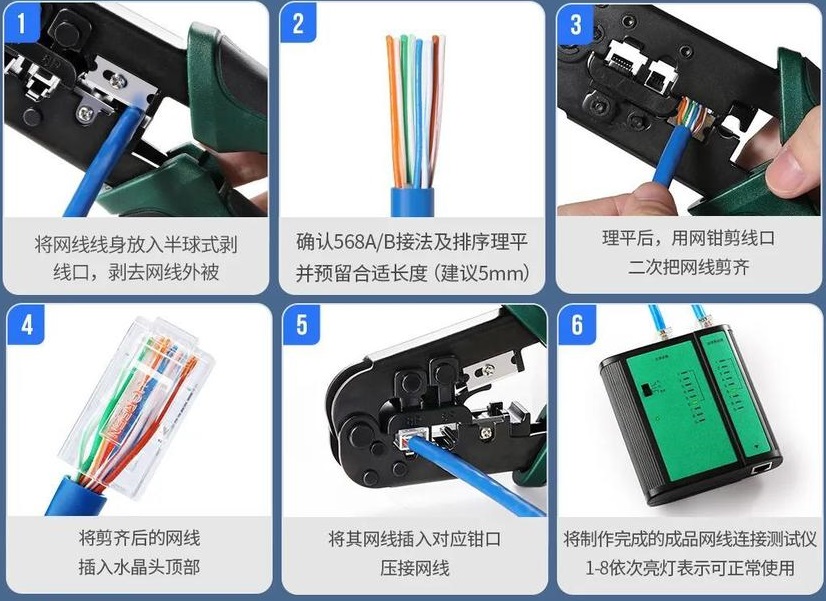 1

将网线线身放入半球式剥线口，剥去网线外被

2

确认568A/B接法及排序理平并预留合适长度（建议5mm）

3

理平后，用网钳剪线口二次把网线剪齐

4

将剪齐后的网线插入水晶头顶部

5

将其网线插入对应钳口压接网线

6

将制作完成的成品网线连接测试仪1-8依次亮灯表示可正常使用